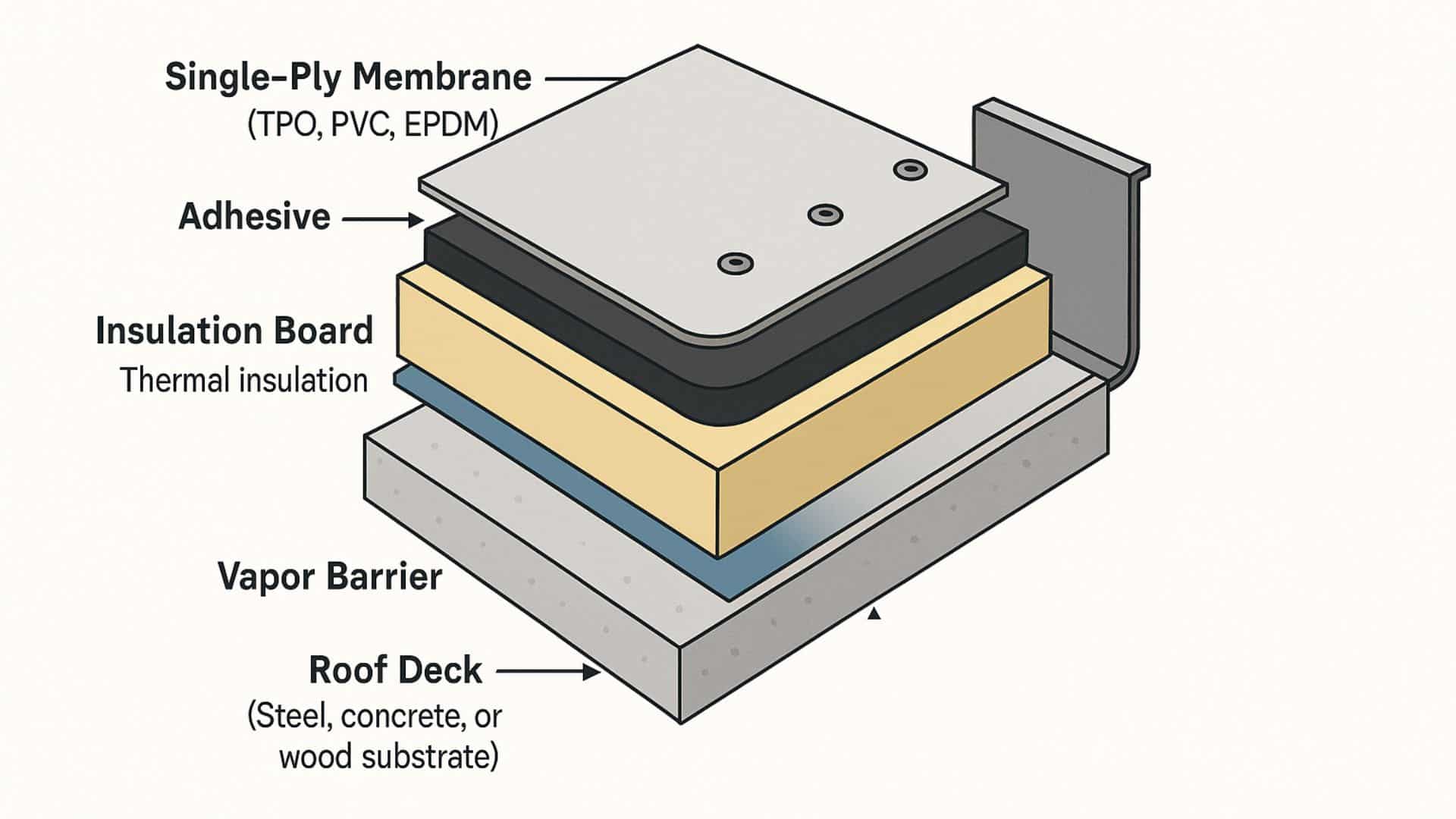 Single-Ply Membrane
(TPO, PVC, EPDM)

Adhesive

Insulation Board
Thermal insulation

Vapor Barrier

Roof Deck
(Steel, concrete, or wood substrate)